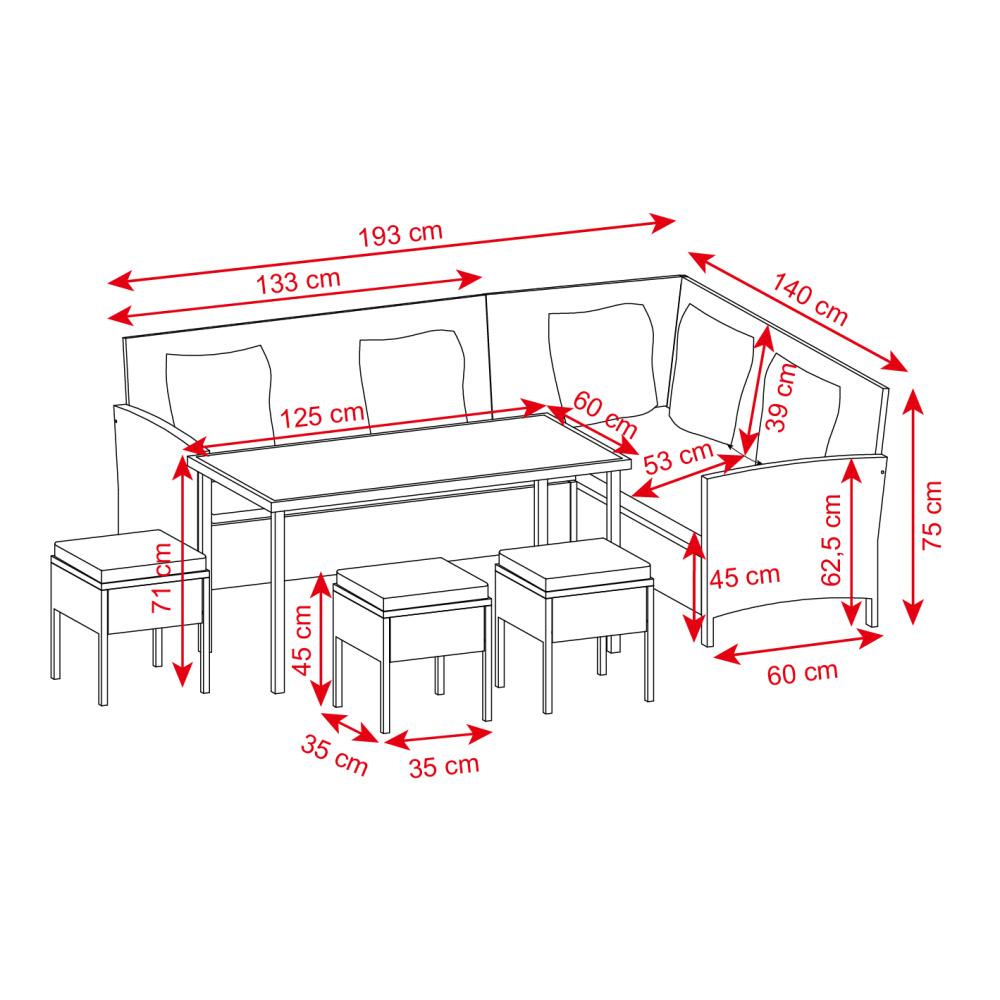 193 cm
133 cm
140 cm
125 cm
60 cm
39 cm
53 cm
75 cm
62,5 cm
71 cm
45 cm
45 cm
60 cm
35 cm
35 cm